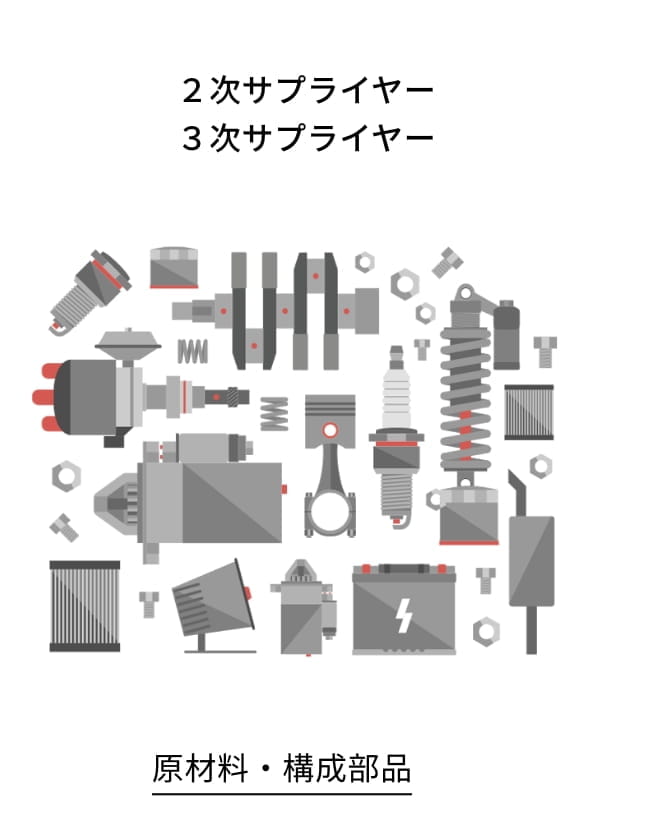 ２次サプライヤー
３次サプライヤー

原材料・構成部品